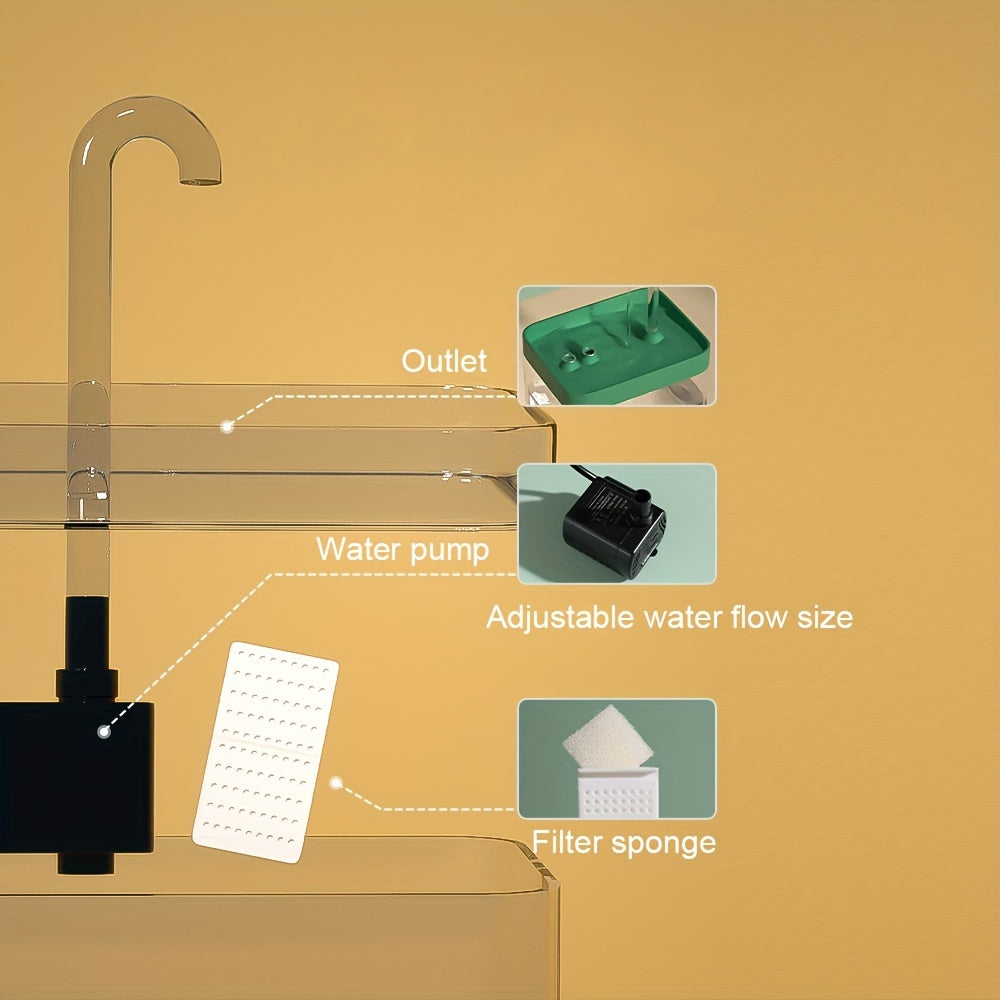 Outlet

Water pump

Adjustable water flow size

Filter sponge