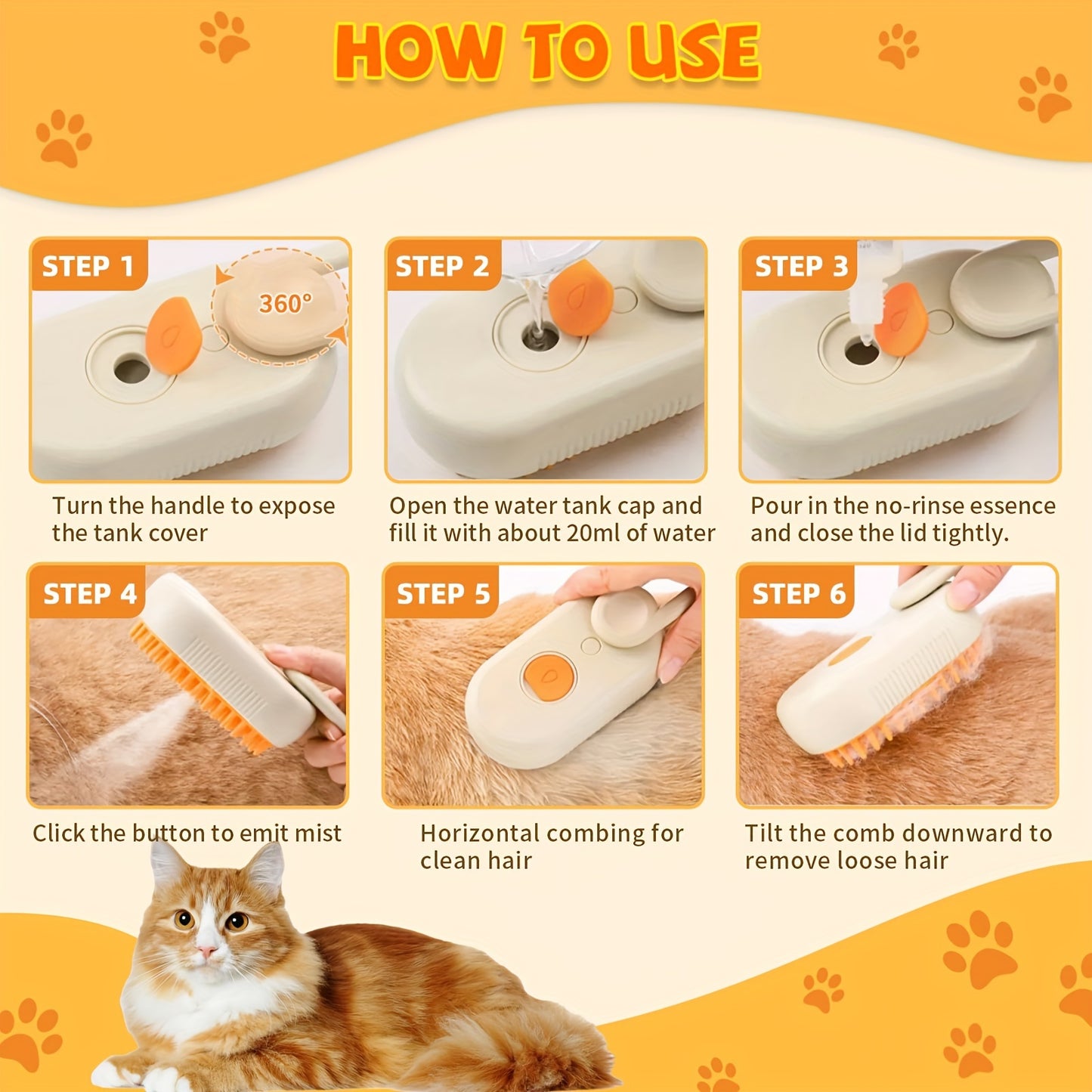 HOW TO USE

STEP 1

360°

Turn the handle to expose the tank cover

STEP 2

Open the water tank cap and fill it with about 20ml of water

STEP 3

Pour in the no-rinse essence and close the lid tightly.

STEP 4

Click the button to emit mist

STEP 5

Horizontal combing for clean hair

STEP 6

Tilt the comb downward to remove loose hair